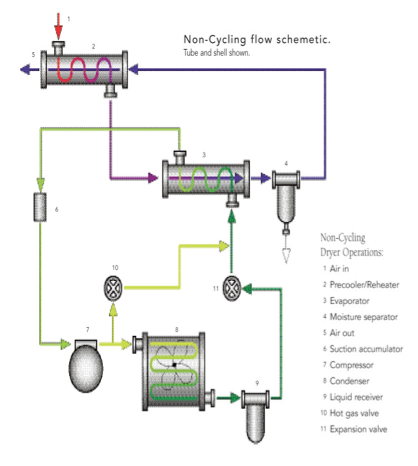 Non-Cycling flow schemetic.
Tube and shell shown.

1
2
5
3
4
6
10
11
7
8
9

Non-Cycling
Dryer Operations:
1 Air in
2 Precooler/Reheater
3 Evaporator
4 Moisture separator
5 Air out
6 Suction accumulator
7 Compressor
8 Condenser
9 Liquid receiver
10 Hot gas valve
11 Expansion valve